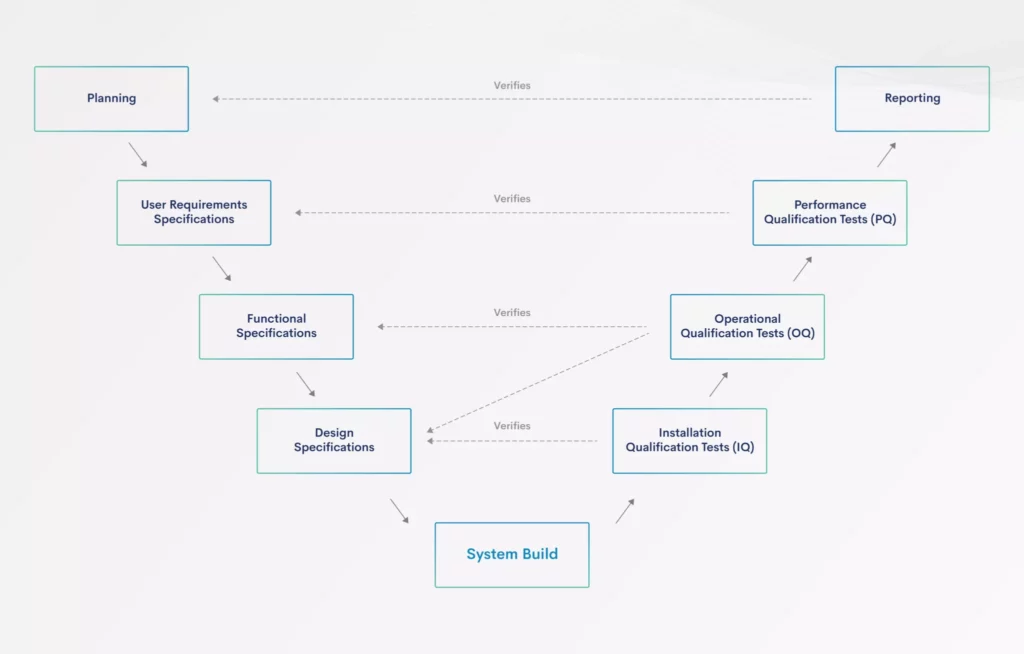 Planning

Verifies

Reporting

User Requirements Specifications

Verifies

Performance Qualification Tests (PQ)

Functional Specifications

Verifies

Operational Qualification Tests (OQ)

Design Specifications

Verifies

Installation Qualification Tests (IQ)

System Build